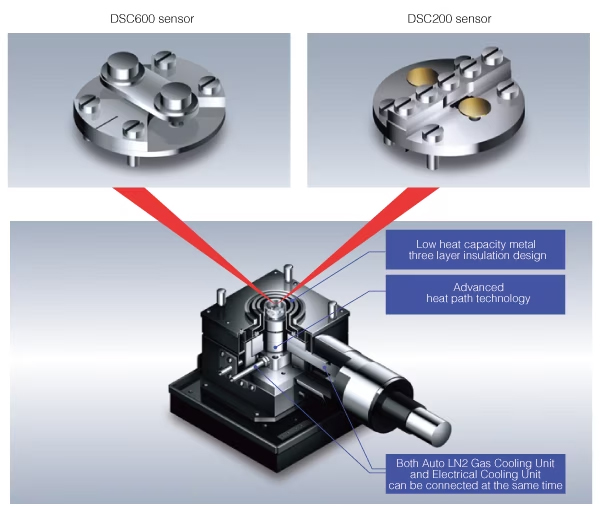 DSC600 sensor

DSC200 sensor

Low heat capacity metal three layer insulation design

Advanced heat path technology

Both Auto LN2 Gas Cooling Unit and Electrical Cooling Unit can be connected at the same time